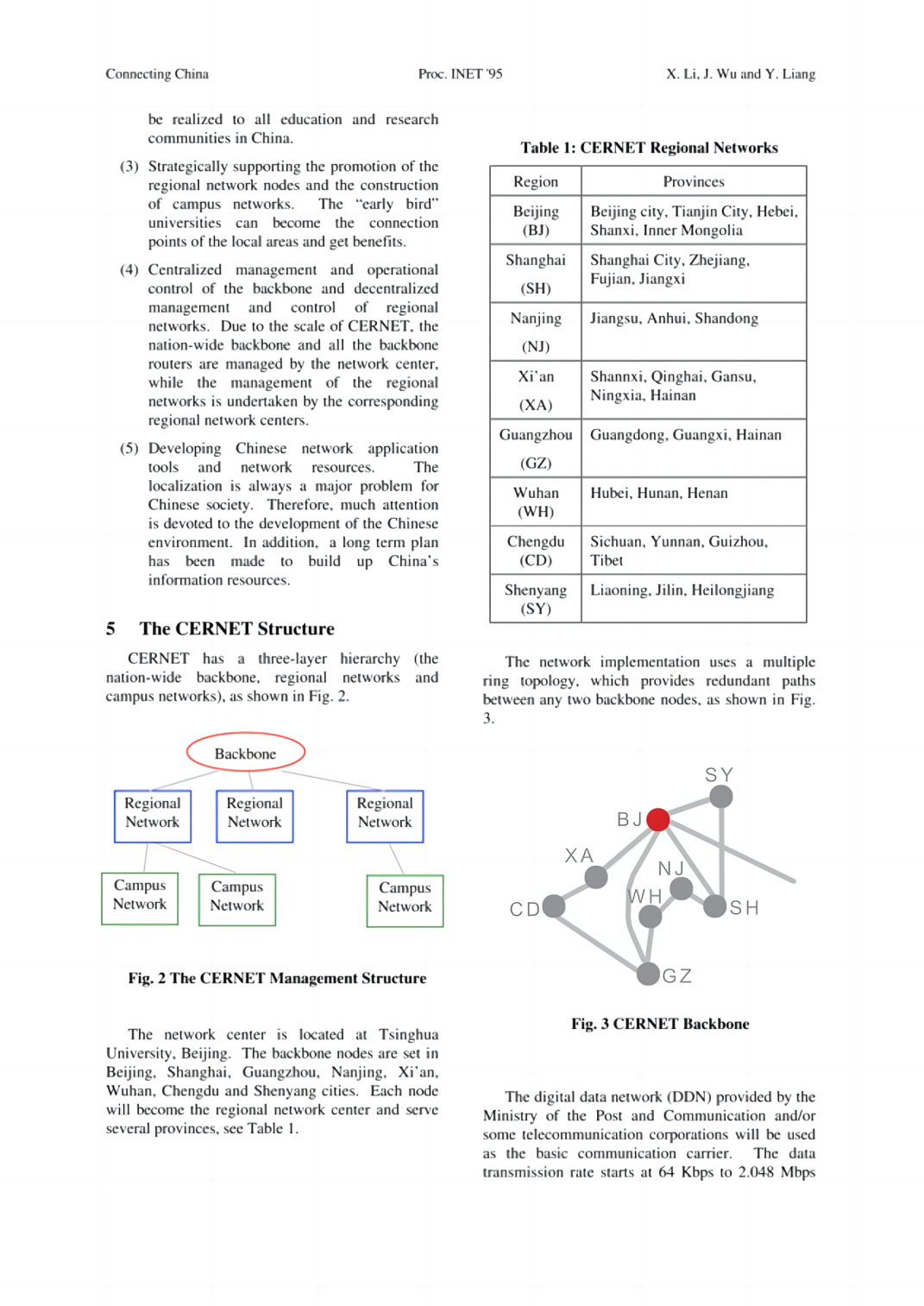 Connecting China    Proc. INET '95    X. Li, J. Wu and Y. Liang

be realized to all education and research communities in China.

(3) Strategically supporting the promotion of the regional network nodes and the construction of campus networks. The "early bird" universities can become the connection points of the local areas and get benefits.

(4) Centralized management and operational control of the backbone and decentralized management and control of regional networks. Due to the scale of CERNET, the nation-wide backbone and all the backbone routers are managed by the network center, while the management of the regional networks is undertaken by the corresponding regional network centers.

(5) Developing Chinese network application tools and network resources. The localization is always a major problem for Chinese society. Therefore, much attention is devoted to the development of the Chinese environment. In addition, a long term plan has been made to build up China's information resources.

5 The CERNET Structure

CERNET has a three-layer hierarchy (the nation-wide backbone, regional networks and campus networks), as shown in Fig. 2.

Backbone

Regional Network
Regional Network
Regional Network

Campus Network
Campus Network
Campus Network

Fig. 2 The CERNET Management Structure

The network center is located at Tsinghua University, Beijing. The backbone nodes are set in Beijing, Shanghai, Guangzhou, Nanjing, Xi'an, Wuhan, Chengdu and Shenyang cities. Each node will become the regional network center and serve several provinces, see Table 1.

Table 1: CERNET Regional Networks

| Region | Provinces |
|---|---|
| Beijing (BJ) | Beijing city, Tianjin City, Hebei, Shanxi, Inner Mongolia |
| Shanghai (SH) | Shanghai City, Zhejiang, Fujian, Jiangxi |
| Nanjing (NJ) | Jiangsu, Anhui, Shandong |
| Xi'an (XA) | Shannxi, Qinghai, Gansu, Ningxia, Hainan |
| Guangzhou (GZ) | Guangdong, Guangxi, Hainan |
| Wuhan (WH) | Hubei, Hunan, Henan |
| Chengdu (CD) | Sichuan, Yunnan, Guizhou, Tibet |
| Shenyang (SY) | Liaoning, Jilin, Heilongjiang |

The network implementation uses a multiple ring topology, which provides redundant paths between any two backbone nodes, as shown in Fig. 3.

SY
BJ
XA
NJ
WH
CD
SH
GZ

Fig. 3 CERNET Backbone

The digital data network (DDN) provided by the Ministry of the Post and Communication and/or some telecommunication corporations will be used as the basic communication carrier. The data transmission rate starts at 64 Kbps to 2.048 Mbps